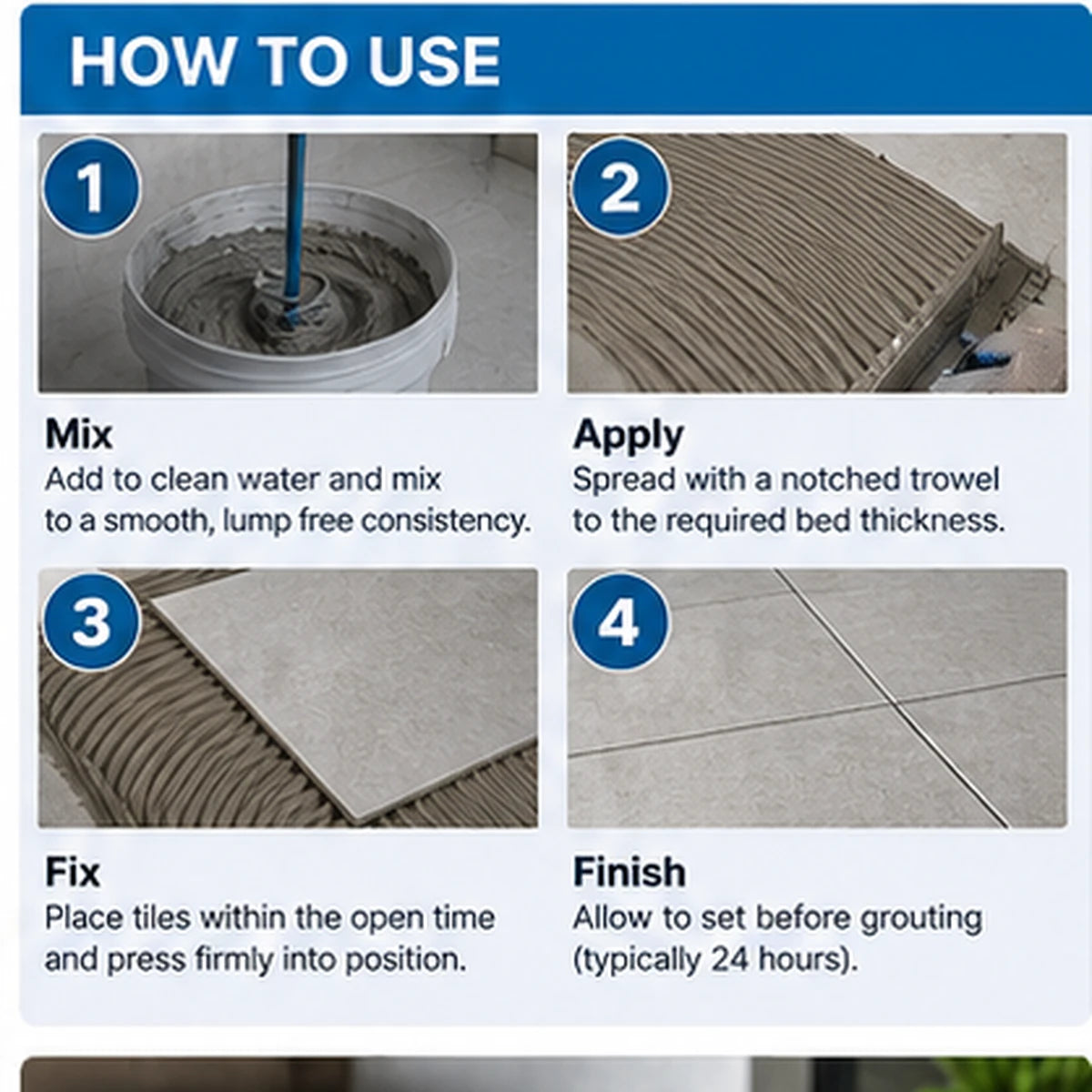 HOW TO USE

1

Mix
Add to clean water and mix to a smooth, lump free consistency.

2

Apply
Spread with a notched trowel to the required bed thickness.

3

Fix
Place tiles within the open time and press firmly into position.

4

Finish
Allow to set before grouting (typically 24 hours).