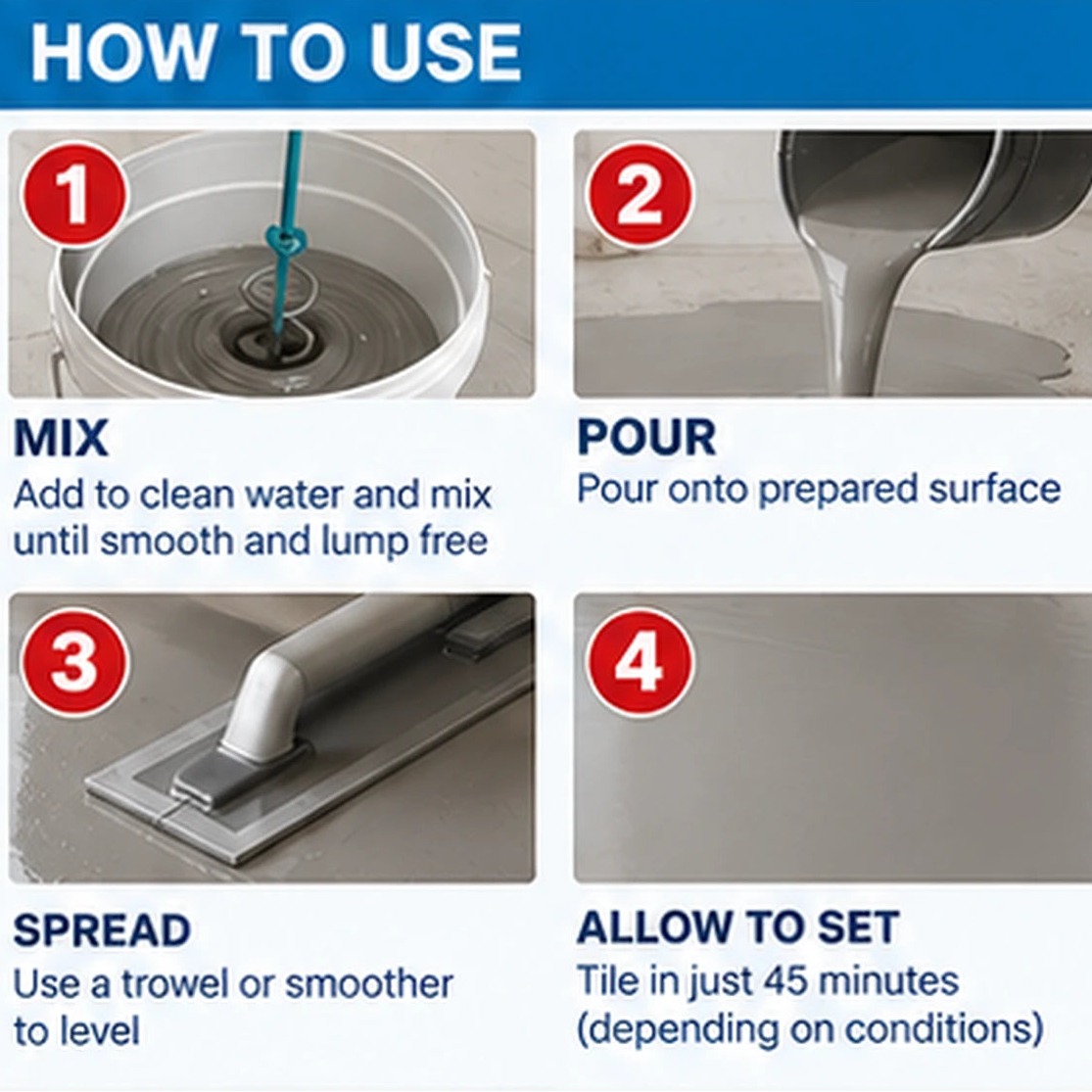 HOW TO USE

1

MIX
Add to clean water and mix until smooth and lump free

2

POUR
Pour onto prepared surface

3

SPREAD
Use a trowel or smoother to level

4

ALLOW TO SET
Tile in just 45 minutes (depending on conditions)