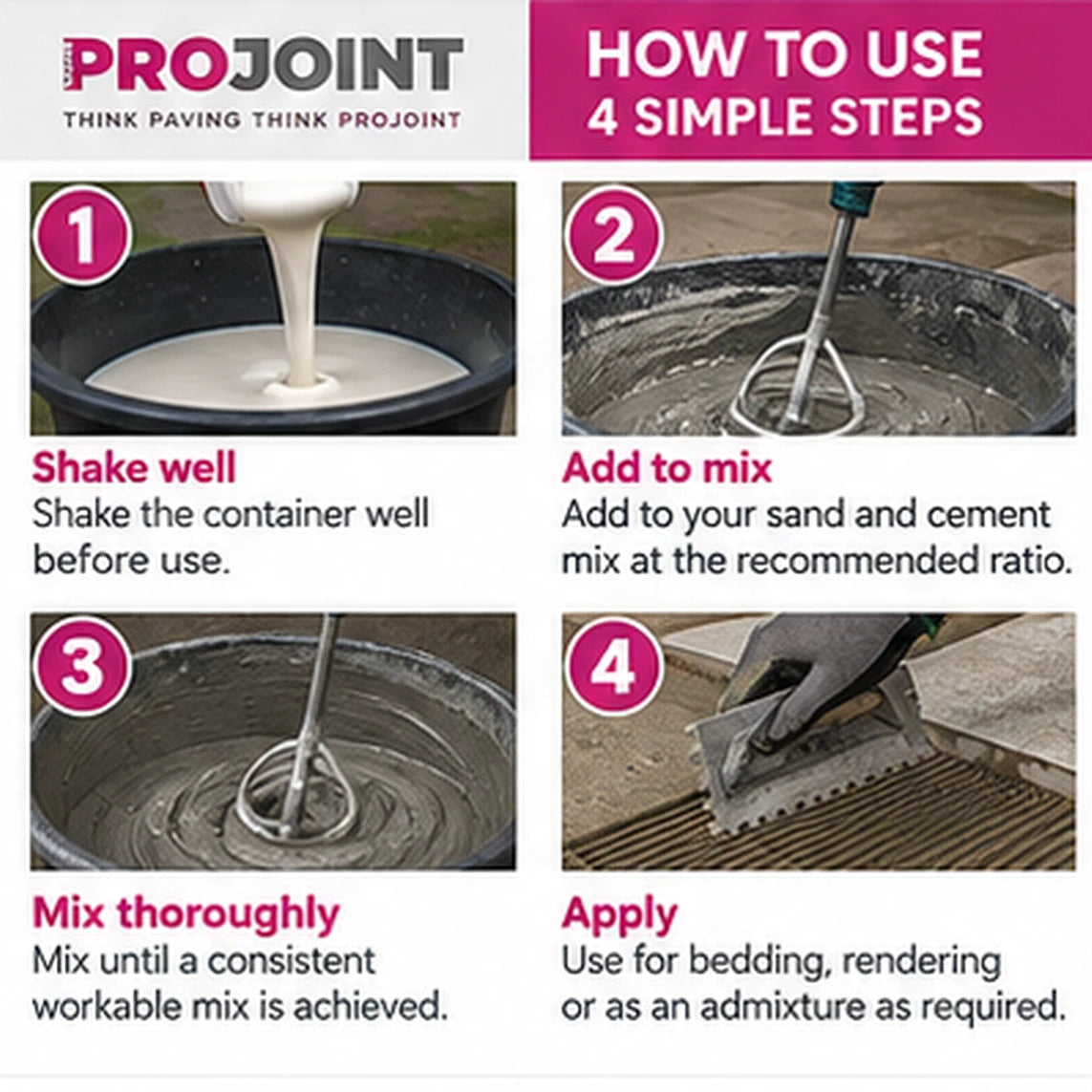 PROJOINT
THINK PAVING THINK PROJOINT

HOW TO USE
4 SIMPLE STEPS

1

Shake well
Shake the container well before use.

2

Add to mix
Add to your sand and cement mix at the recommended ratio.

3

Mix thoroughly
Mix until a consistent workable mix is achieved.

4

Apply
Use for bedding, rendering or as an admixture as required.